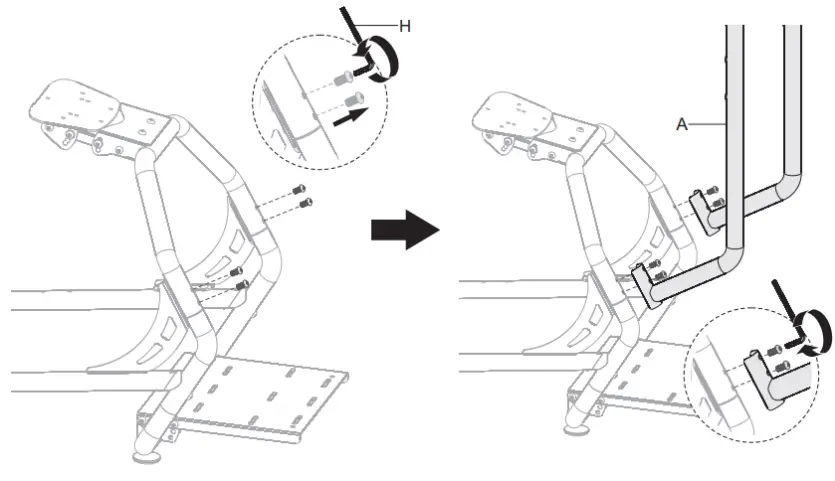 H

A