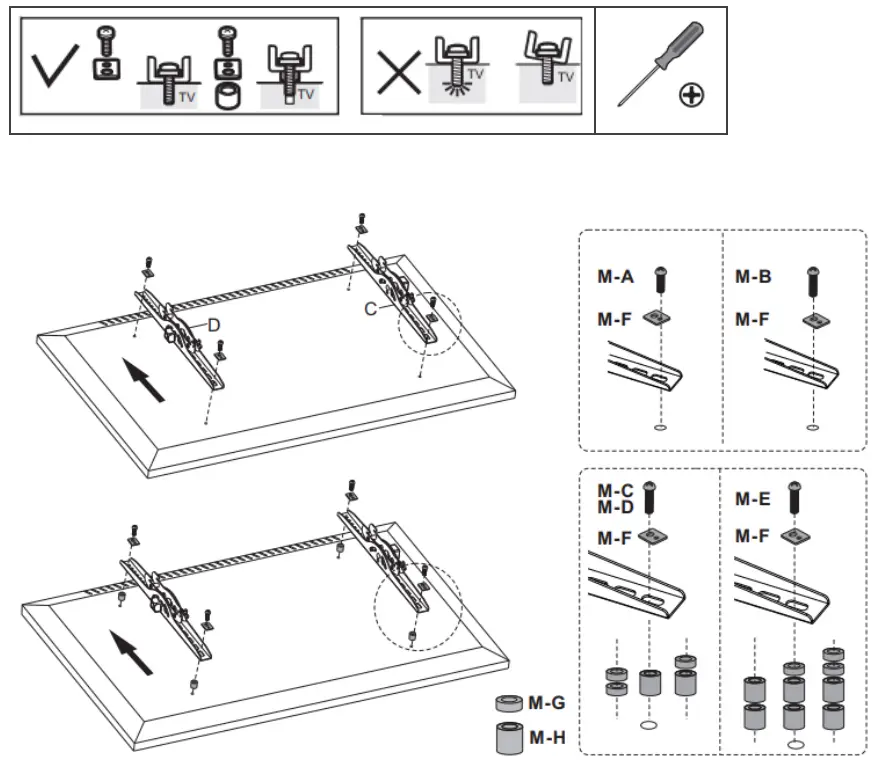 TV
TV
TV
TV

D
C

M-A
M-F
M-B
M-F

M-C
M-D
M-F
M-E
M-F

M-G
M-H