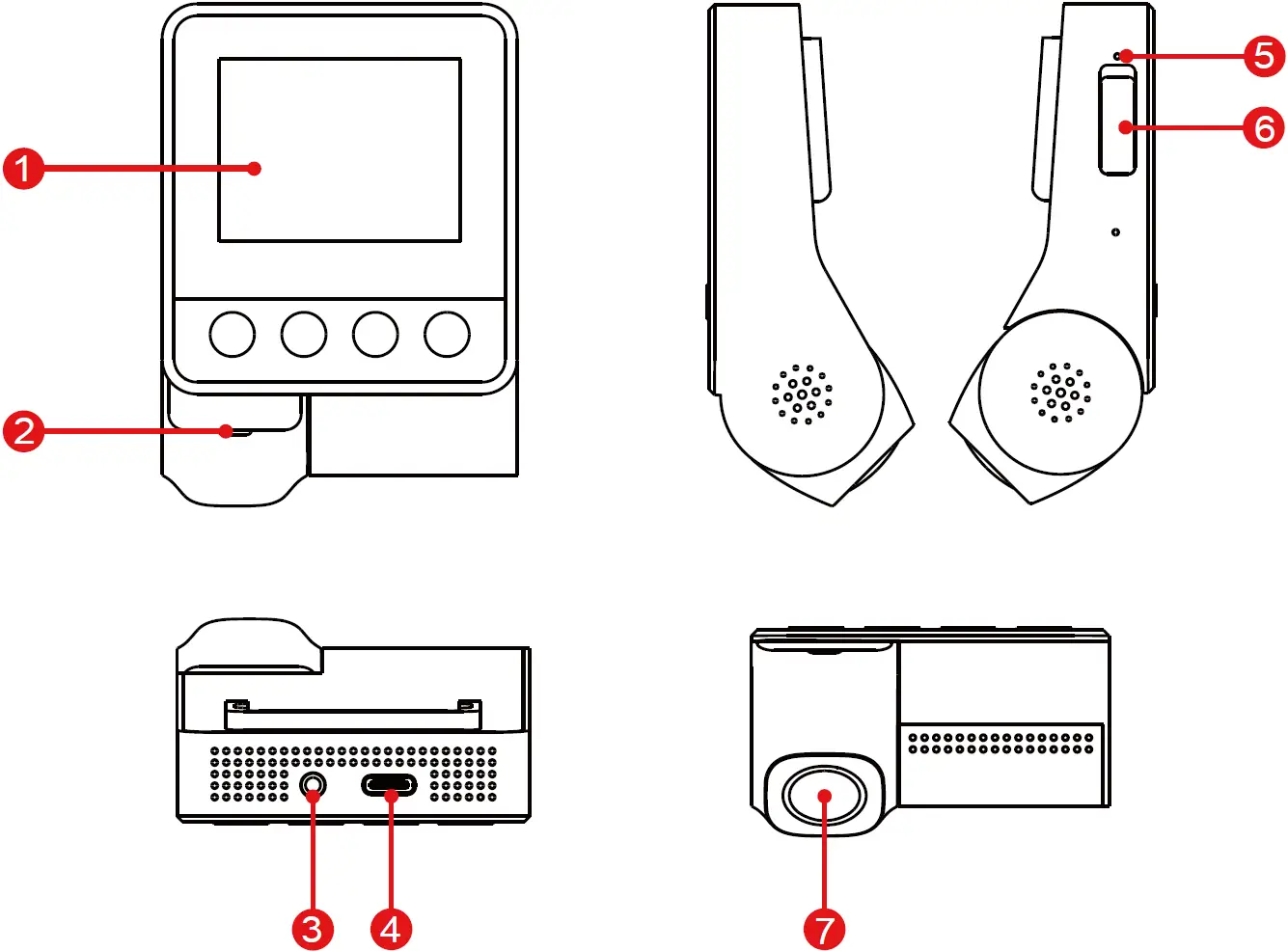 1
2
5
6
3
4
7