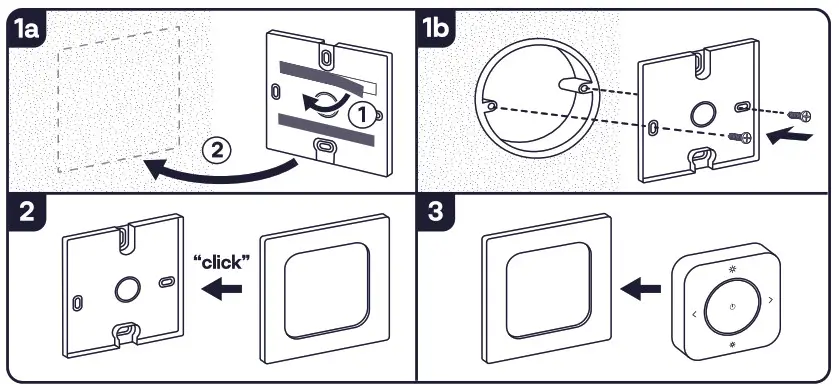 1a

1

2

1b

2

"click"

3