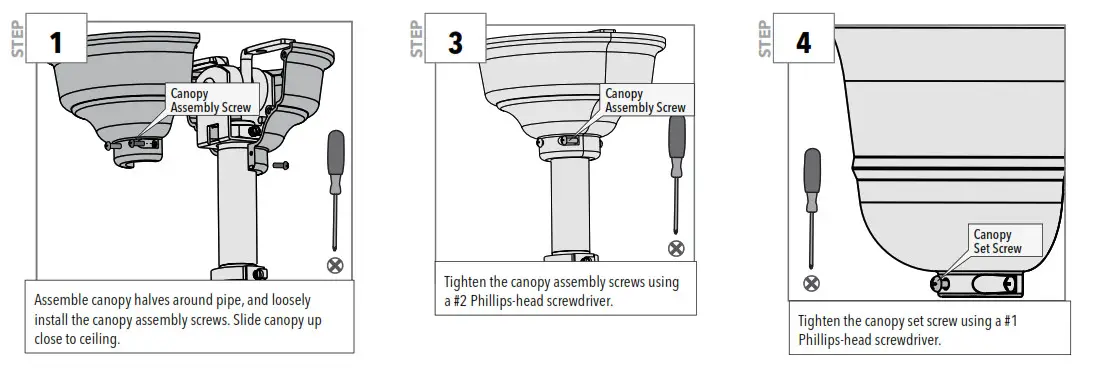 STEP 1

Canopy Assembly Screw

Assemble canopy halves around pipe, and loosely install the canopy assembly screws. Slide canopy up close to ceiling.

STEP 3

Canopy Assembly Screw

Tighten the canopy assembly screws using a #2 Phillips-head screwdriver.

STEP 4

Canopy Set Screw

Tighten the canopy set screw using a #1 Phillips-head screwdriver.