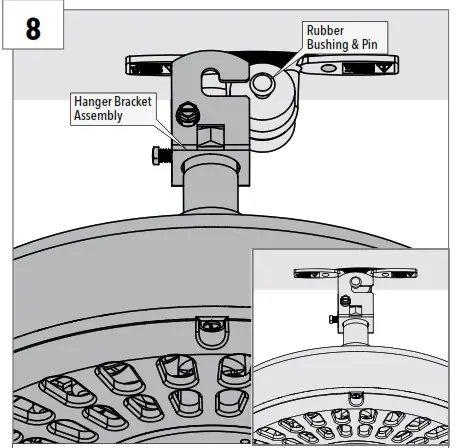 8

Rubber Bushing & Pin

Hanger Bracket Assembly