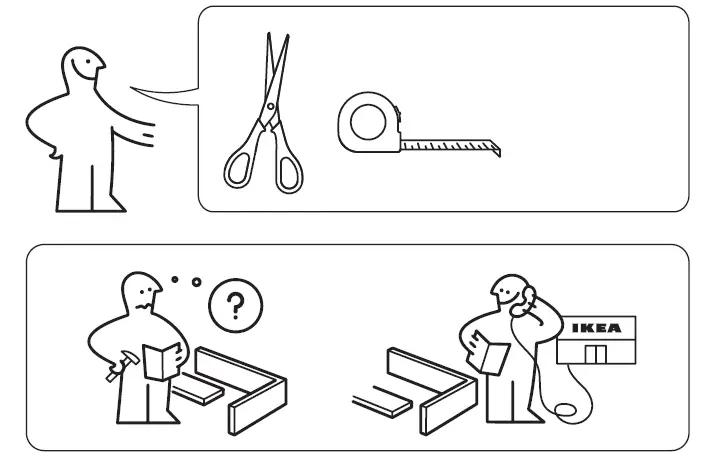 ?

IKEA