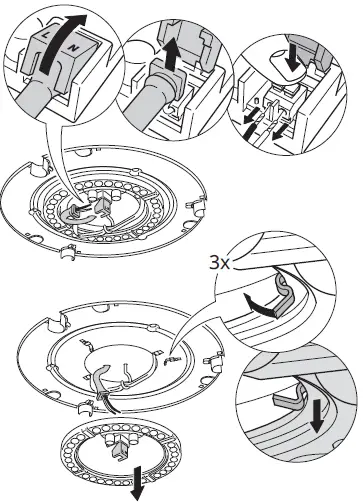 L N

3x