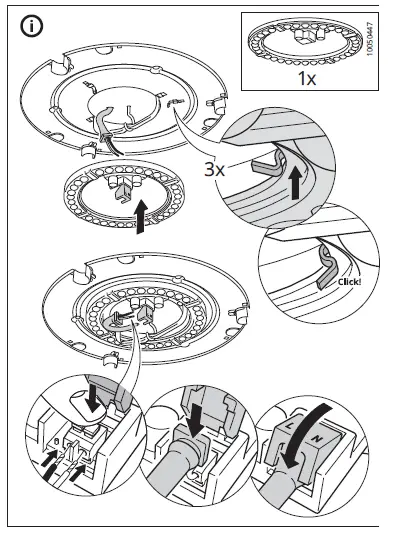 i

10050447

1x

3x

Click!

L N