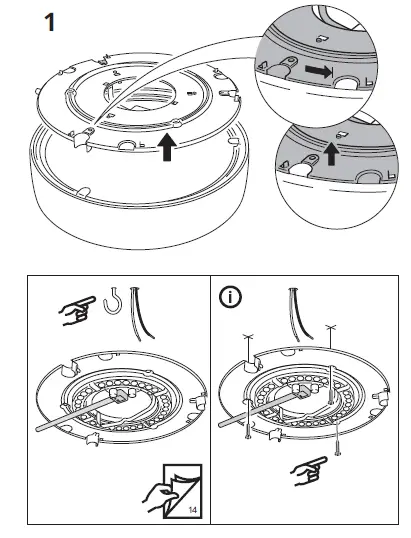 1

i

14