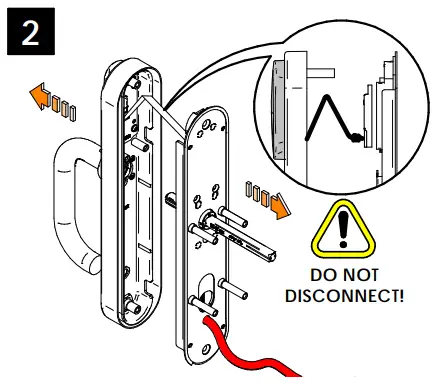 2

DO NOT DISCONNECT!