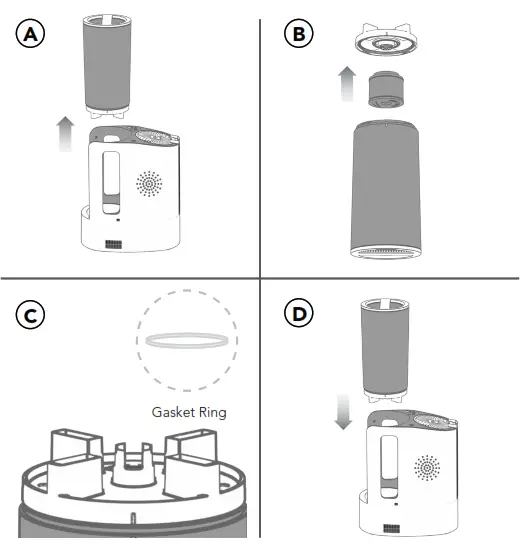 A

B

C

Gasket Ring

D