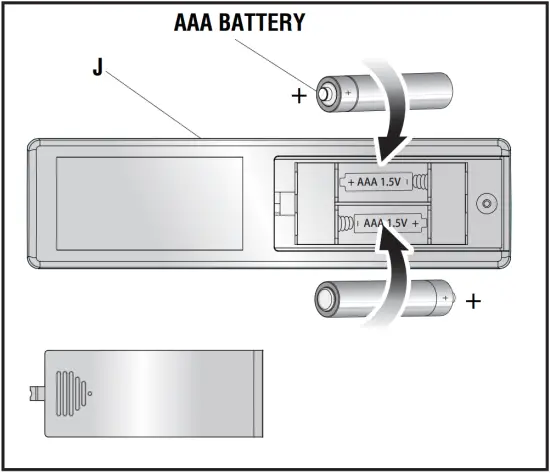 AAA BATTERY
J
+
+
+ AAA 1.5V
AAA 1.5V +
+
+