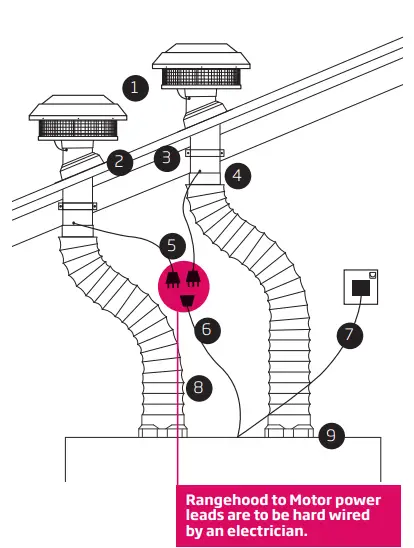 1
2
3
4
5
6
7
8
9

Rangehood to Motor power leads are to be hard wired by an electrician.