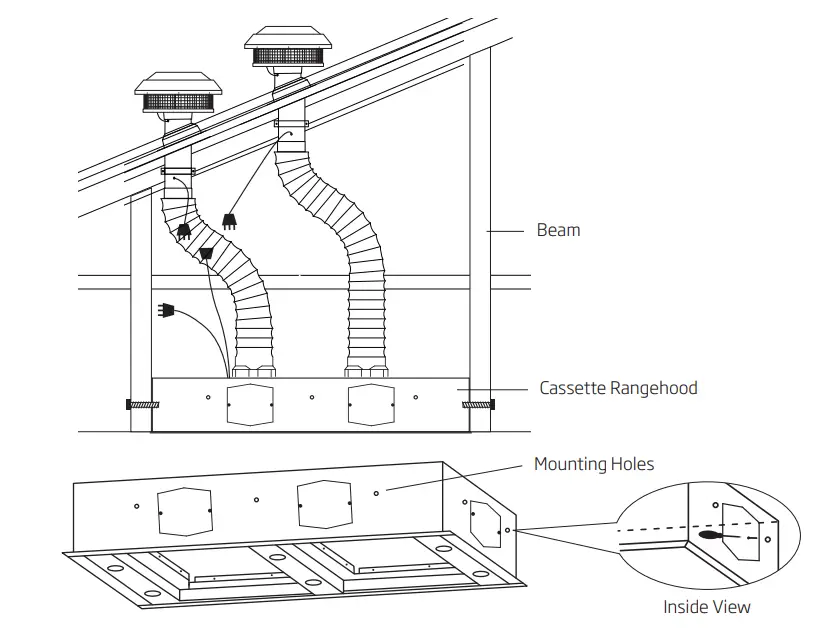 Beam

Cassette Rangehood

Mounting Holes

Inside View