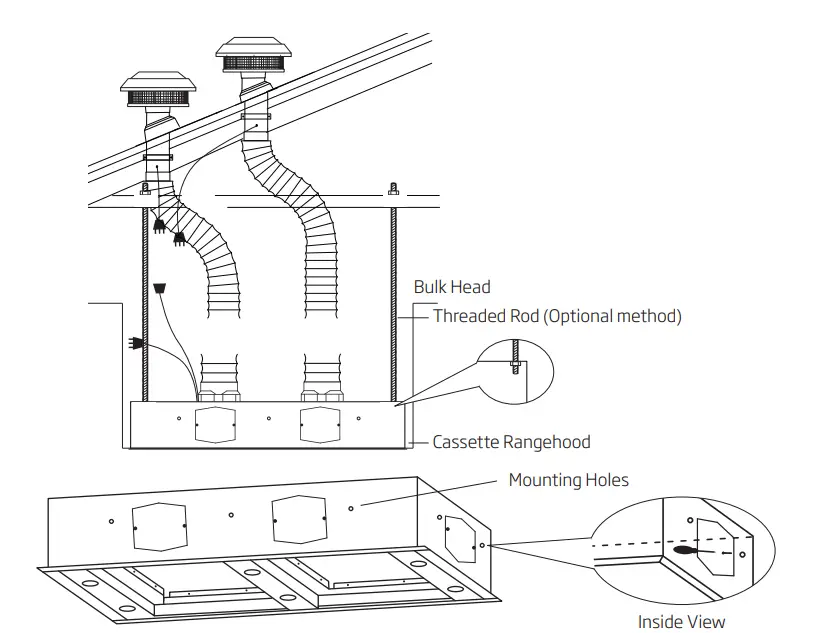 Bulk Head
Threaded Rod (Optional method)
Cassette Rangehood
Mounting Holes
Inside View