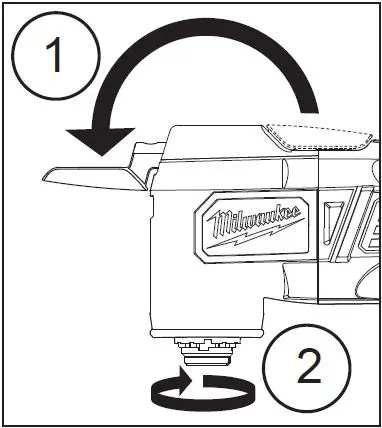 1

Milwaukee

2