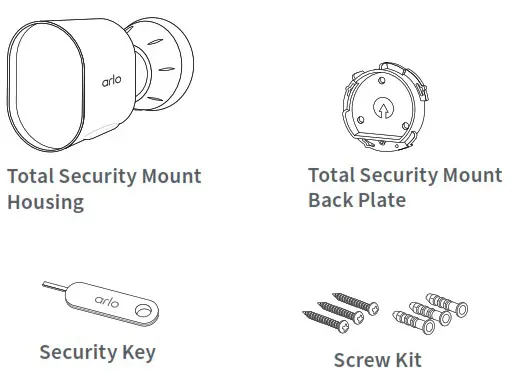 arlo

Total Security Mount Housing

Total Security Mount Back Plate

arlo

Security Key

Screw Kit