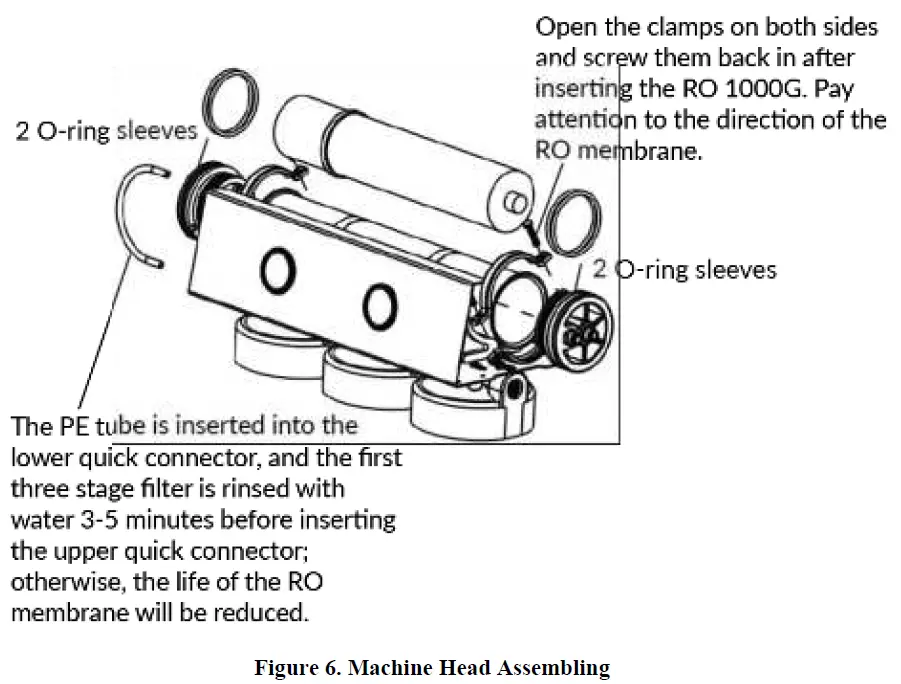 Open the clamps on both sides and screw them back in after inserting the RO 1000G. Pay attention to the direction of the RO membrane.

2 O-ring sleeves

2 O-ring sleeves

The PE tube is inserted into the lower quick connector, and the first three stage filter is rinsed with water 3-5 minutes before inserting the upper quick connector; otherwise, the life of the RO membrane will be reduced.

Figure 6. Machine Head Assembling