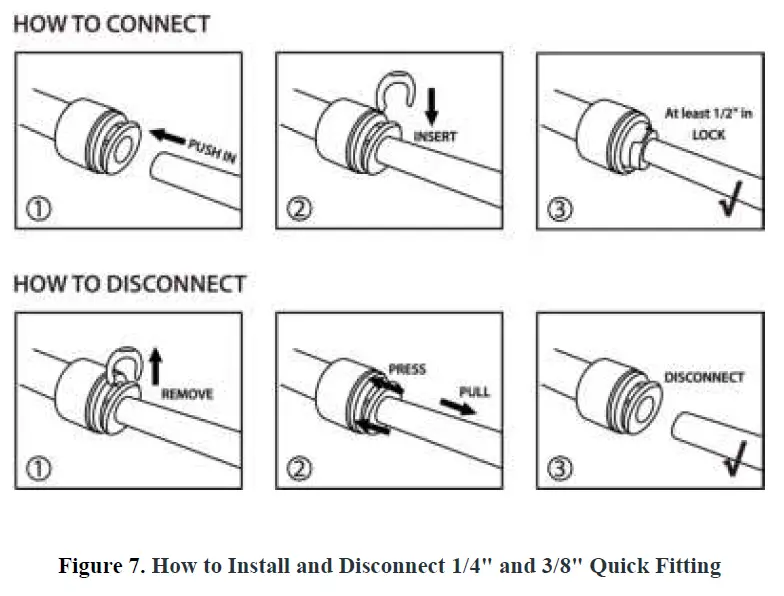 HOW TO CONNECT

PUSH IN
①

INSERT
②

At least 1/2" in
LOCK
③

HOW TO DISCONNECT

REMOVE
①

PRESS
PULL
②

DISCONNECT
③

Figure 7. How to Install and Disconnect 1/4" and 3/8" Quick Fitting