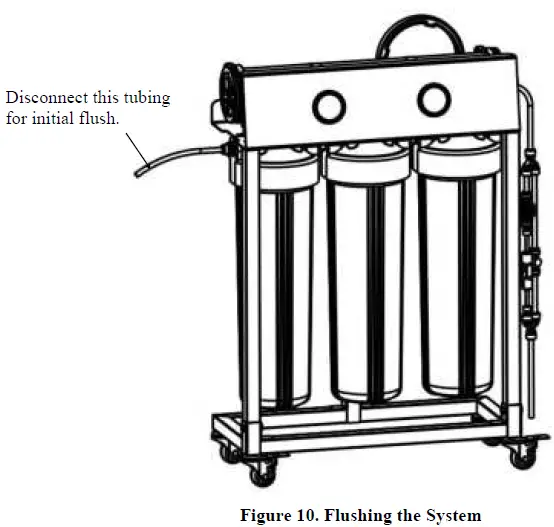 Disconnect this tubing for initial flush.

Figure 10. Flushing the System