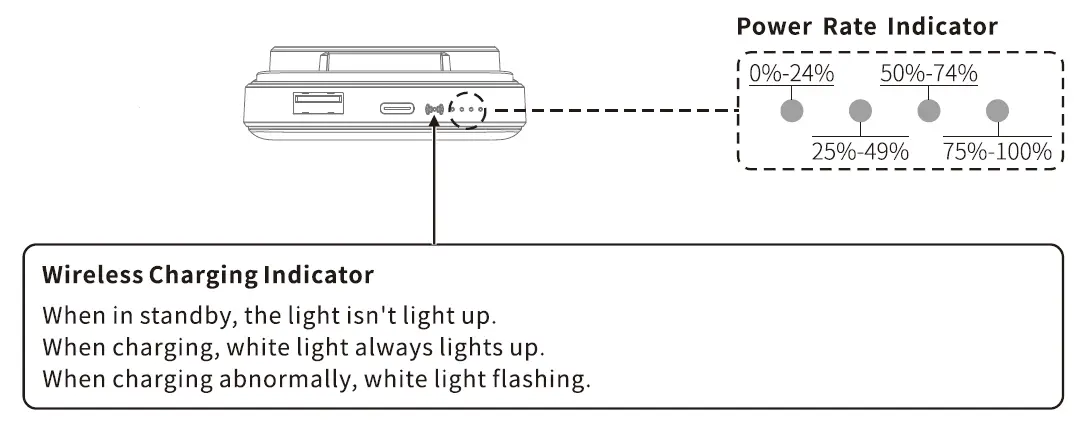 Power Rate Indicator

0%-24%

50%-74%

25%-49%

75%-100%

Wireless Charging Indicator

When in standby, the light isn't light up.
When charging, white light always lights up.
When charging abnormally, white light flashing.