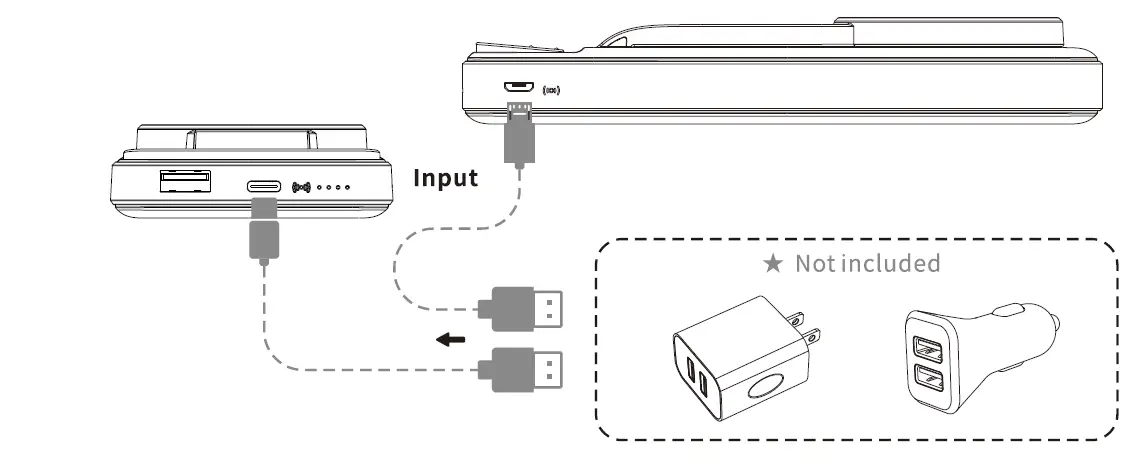 Input

★ Not included