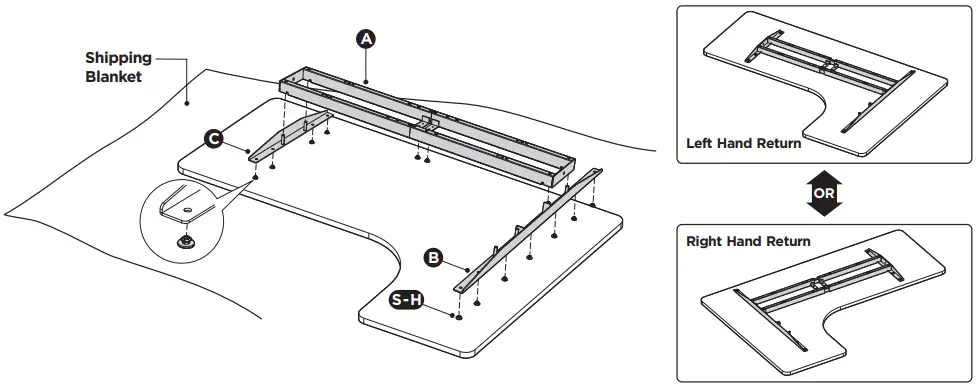 Shipping Blanket

A

C

B

S-H

Left Hand Return

OR

Right Hand Return