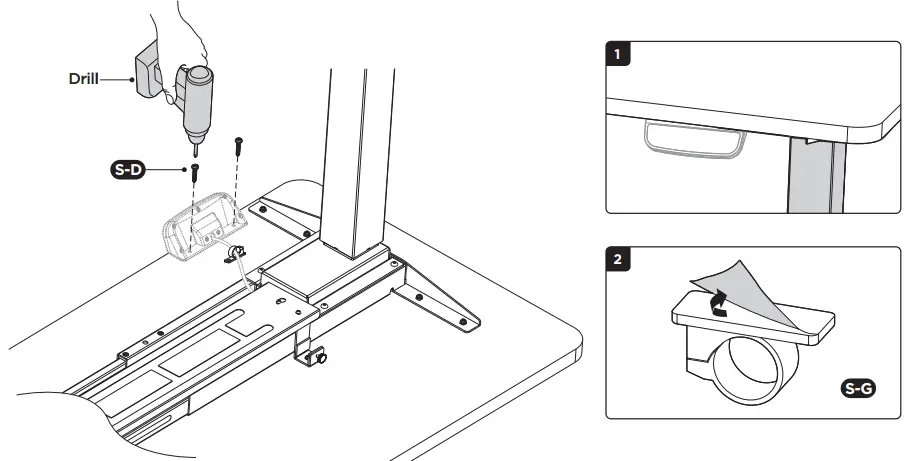 Drill
S-D
1
2
S-G