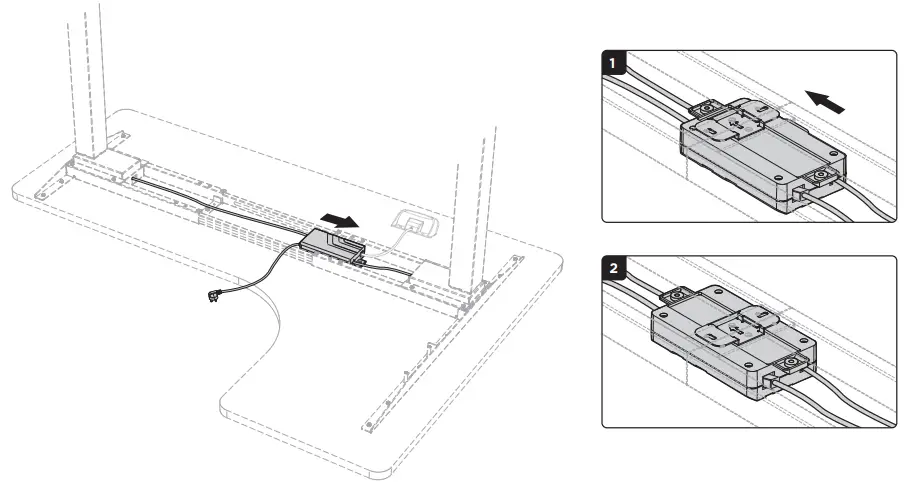 1

2