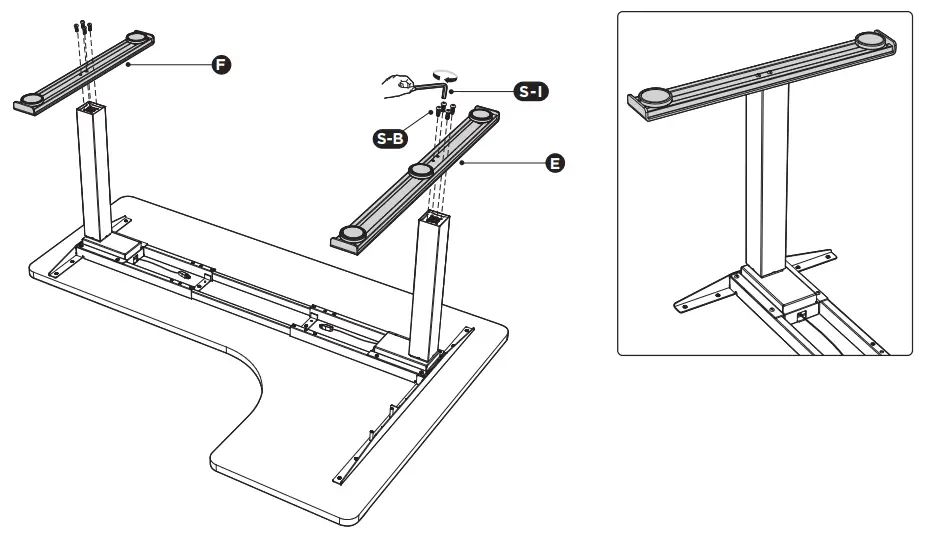 F

S-I

S-B

E