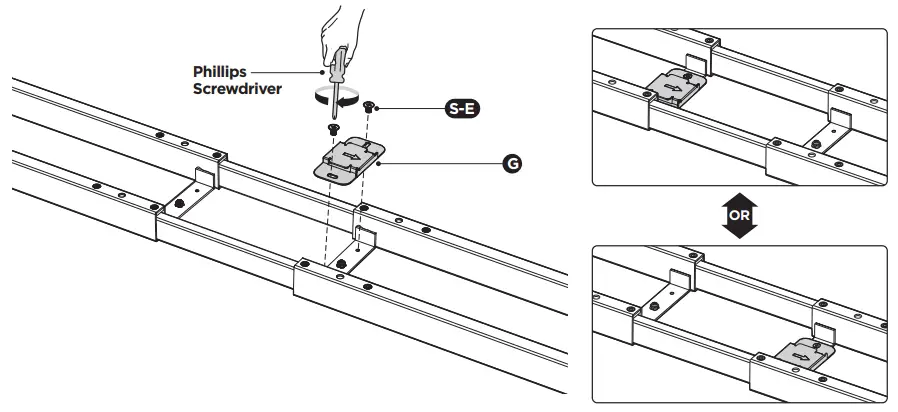 Phillips Screwdriver

S-E

G

OR