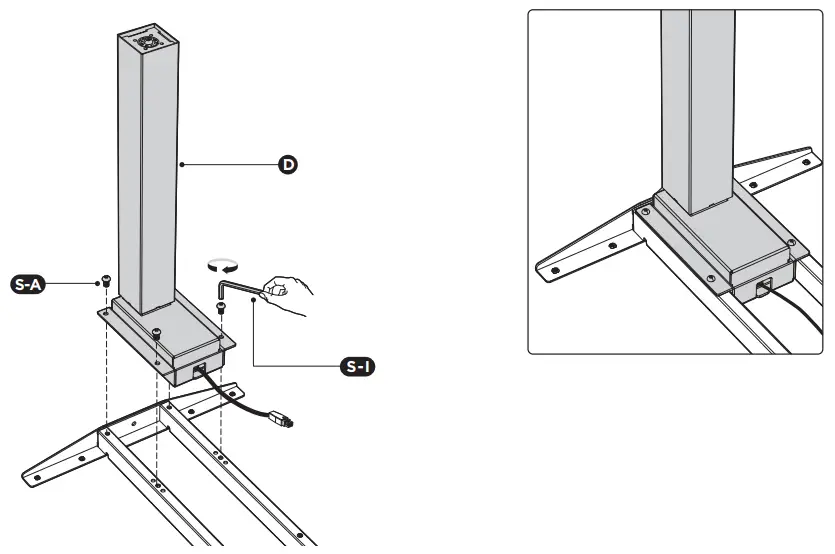 D

S-A

S-I