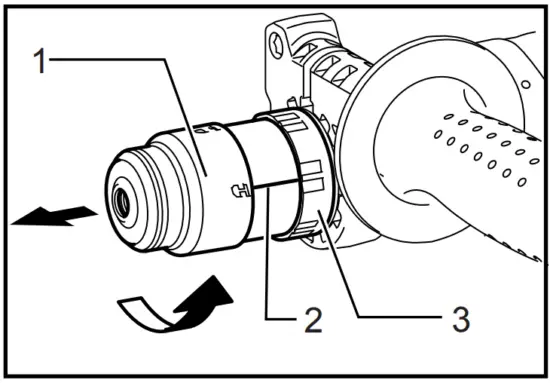 1

2

3