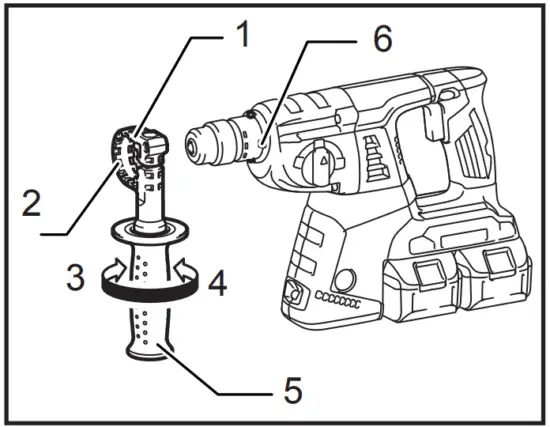 1
6
2
3
4
5