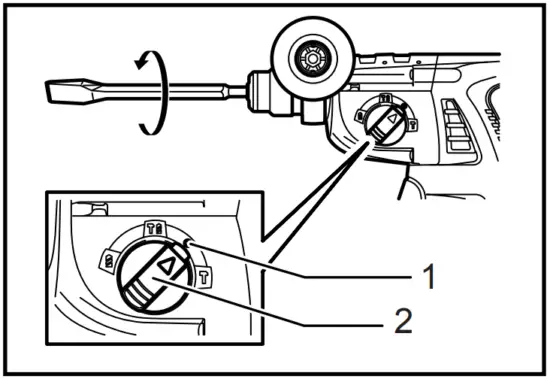 1
2