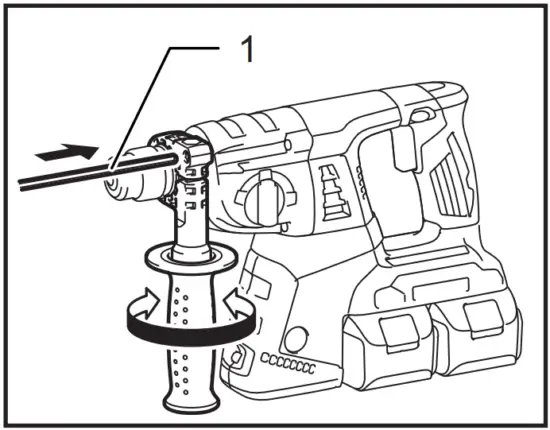 1