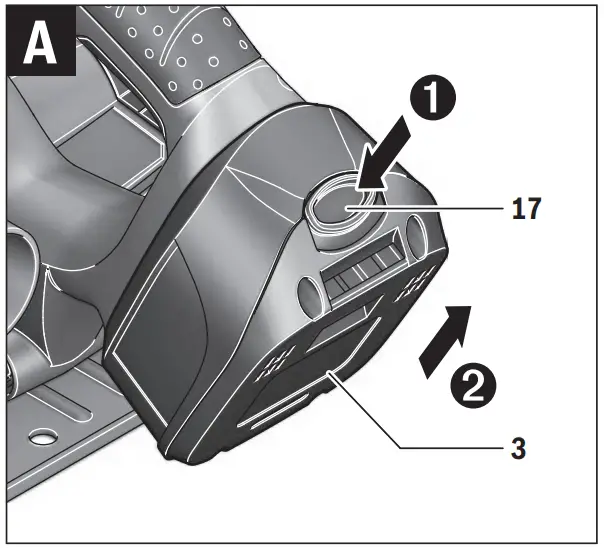 A

1

17

2

3