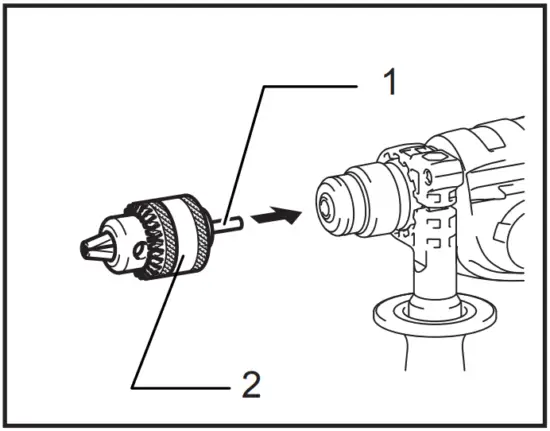 1

2