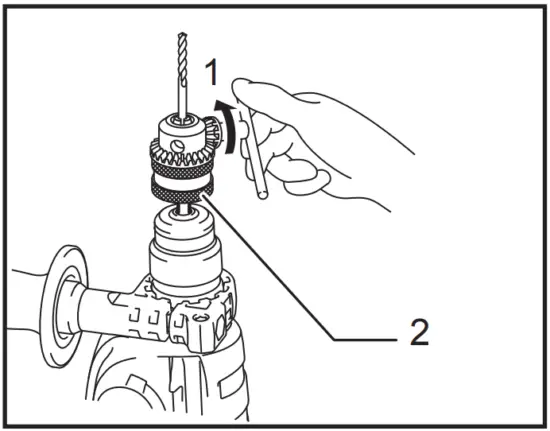 1
2