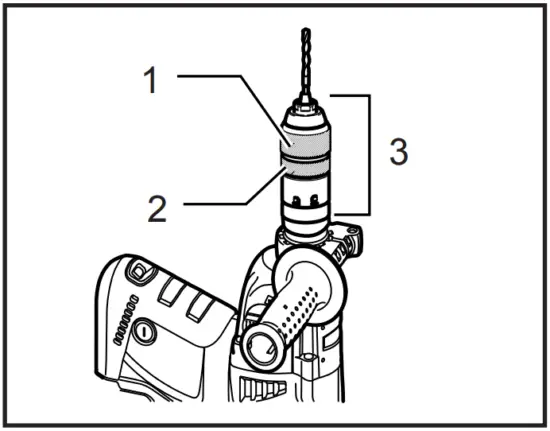 1
2
3