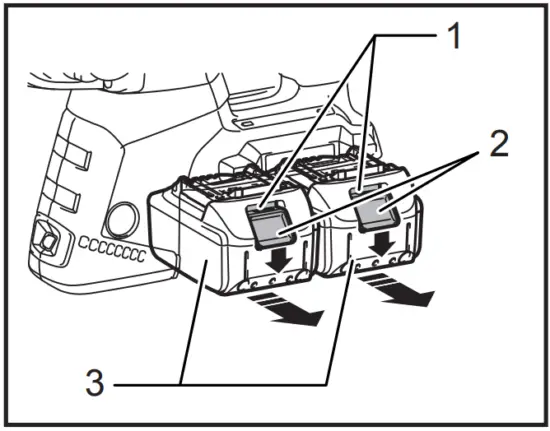 1
2
3