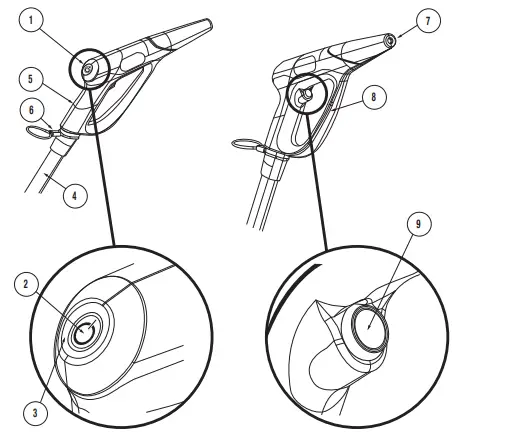 1
5
6
4
2
3
7
8
9