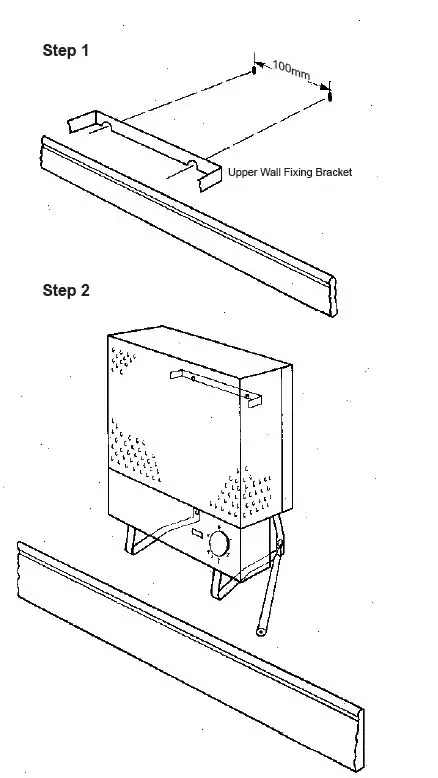 Step 1

100mm

Upper Wall Fixing Bracket

Step 2