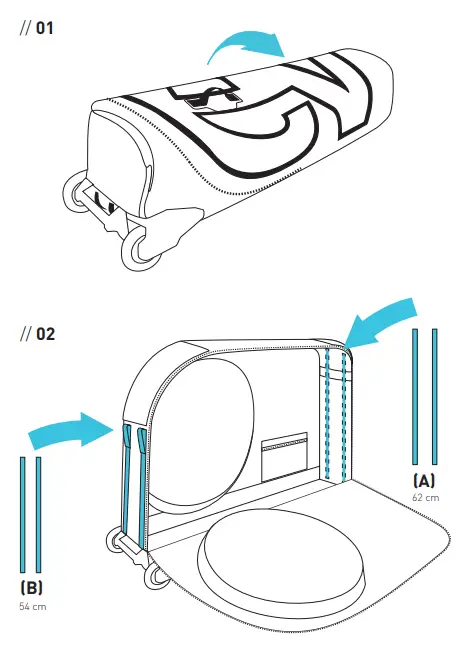 // 01

// 02

(A)
62 cm

(B)
54 cm