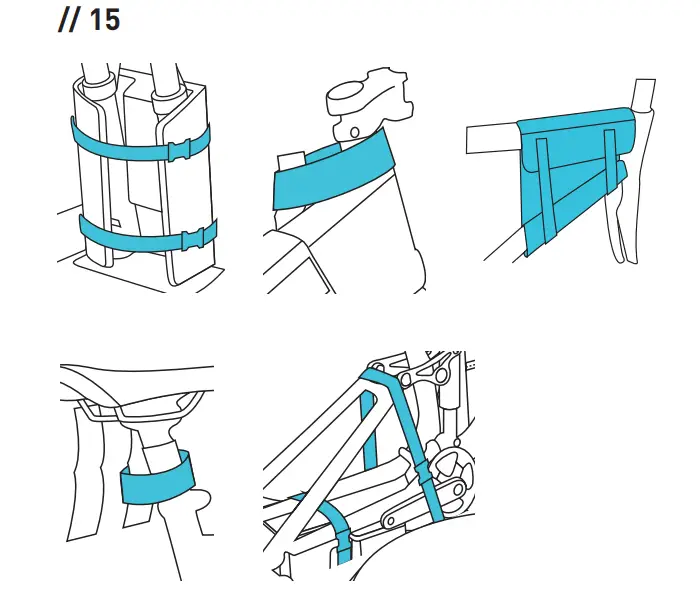 // 15