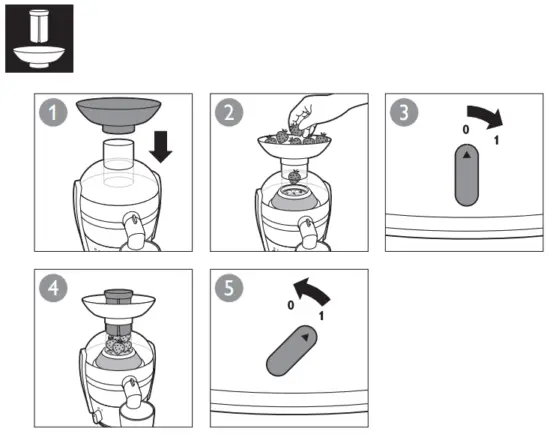 1

2

3

0

1

4

5

0

1