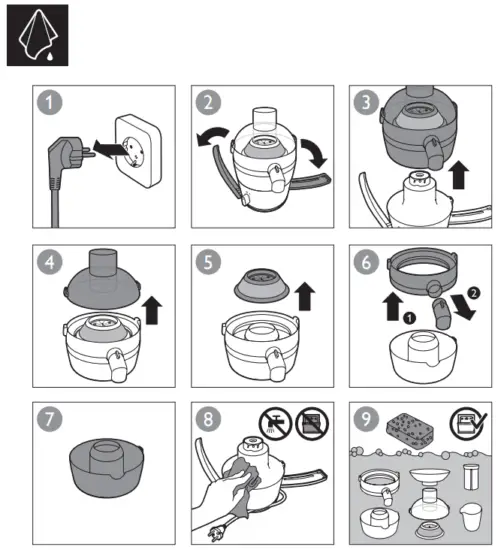 1

2

3

4

5

6

1

2

7

8

9