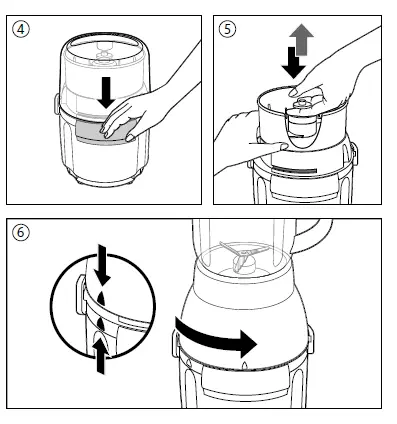 4

5

6