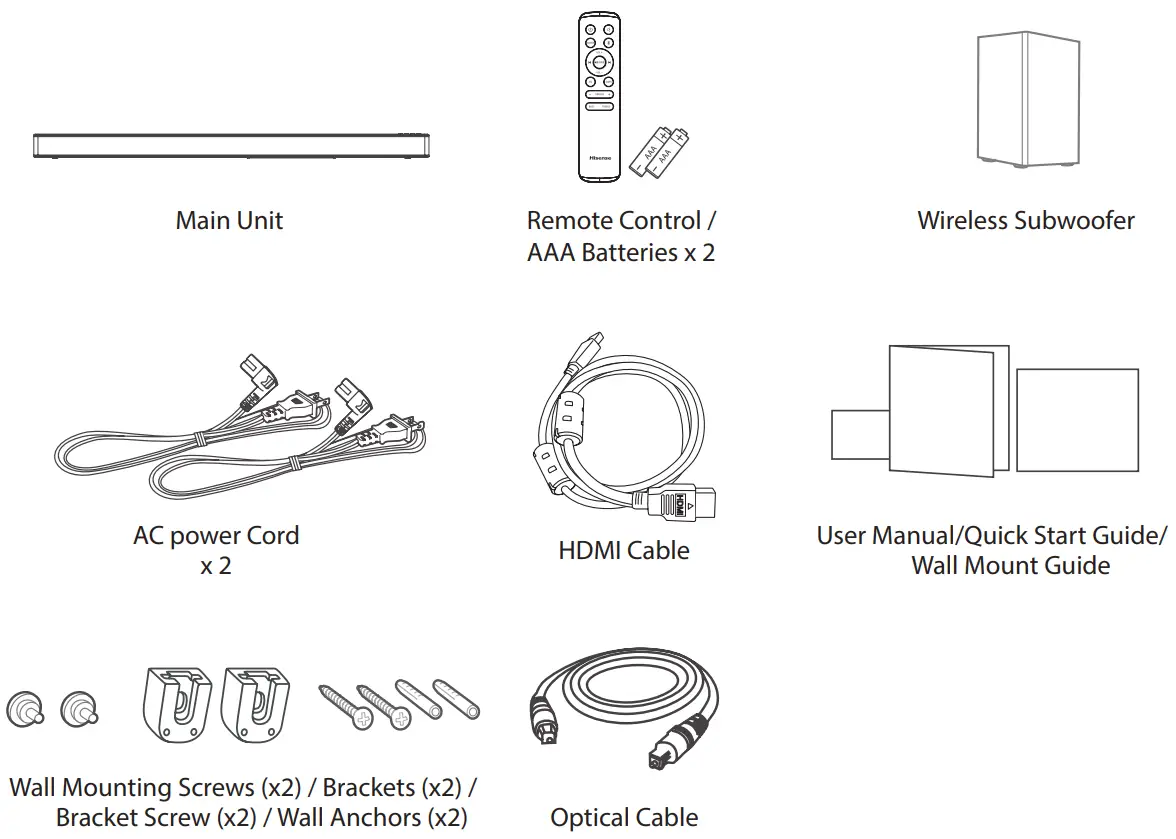 Main Unit

Hisense

AAA

AAA

Remote Control / AAA Batteries x 2

Wireless Subwoofer

AC power Cord x 2

HDMI

HDMI Cable

User Manual/Quick Start Guide/ Wall Mount Guide

Wall Mounting Screws (x2) / Brackets (x2) / Bracket Screw (x2) / Wall Anchors (x2)

Optical Cable