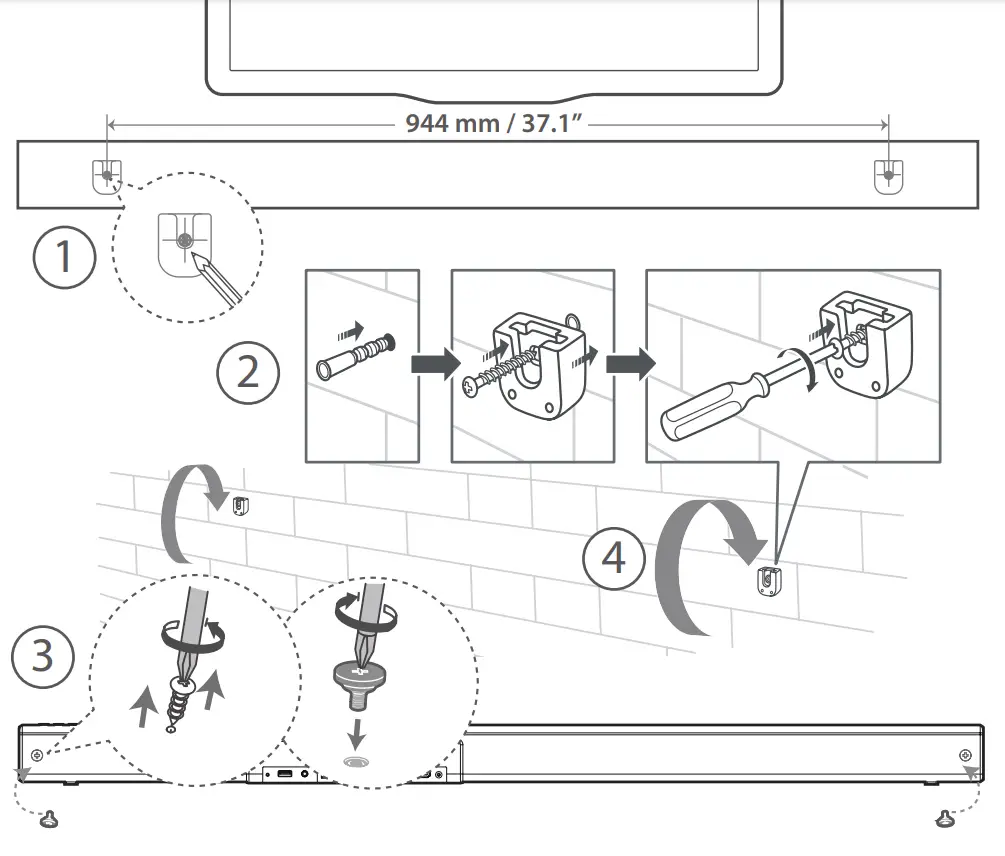 944 mm / 37.1"

1

2

4

3