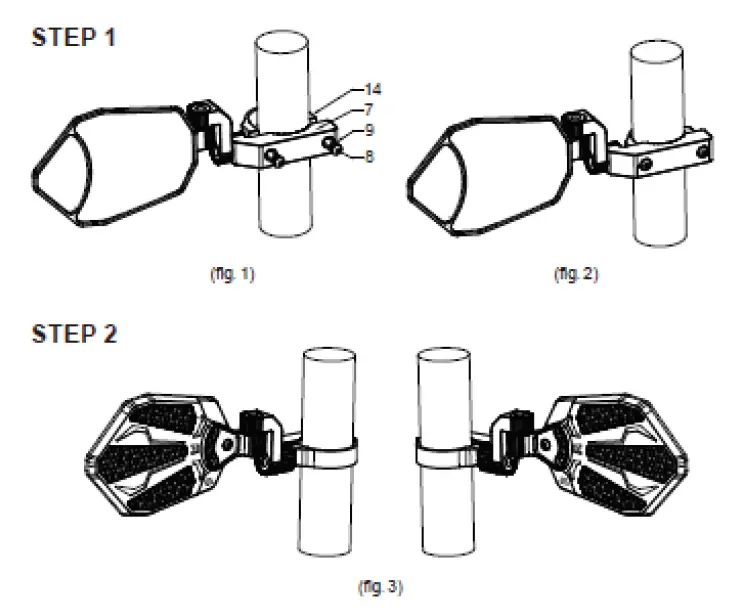 STEP 1

14
7
9
8

(fig. 1)

(fig. 2)

STEP 2

(fig. 3)