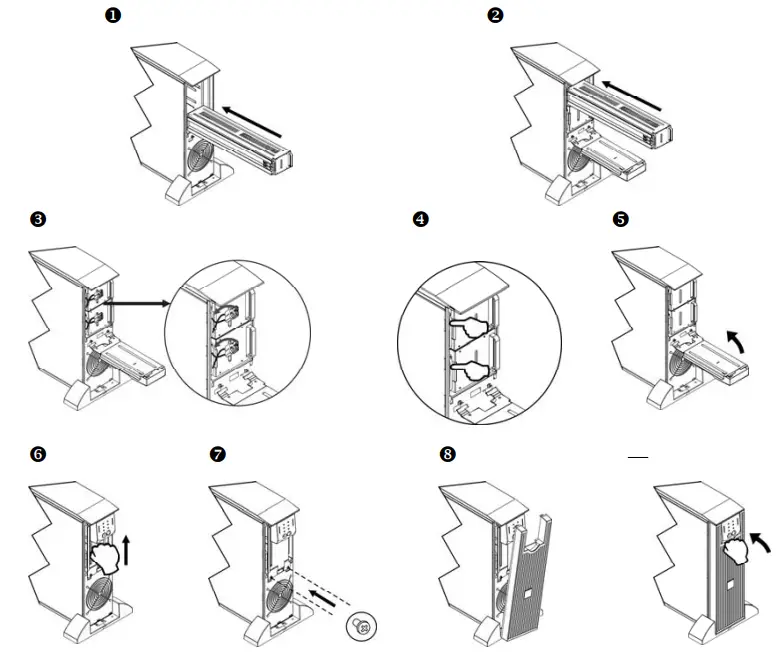 ❶

❷

❸

❹

❺

❻

❼

❽