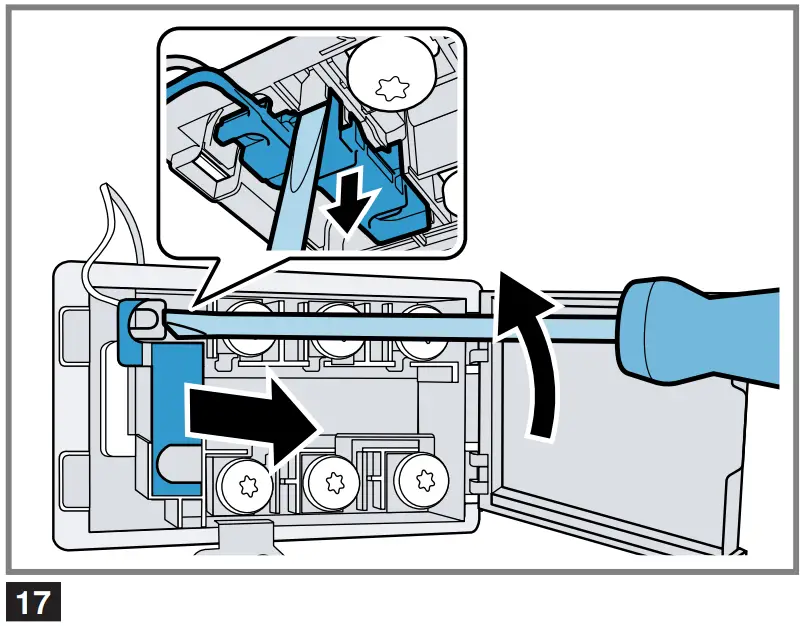 17